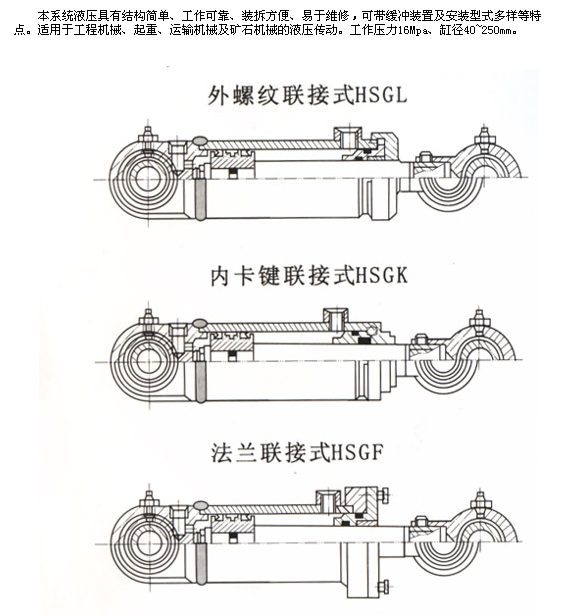 本系统液压具有结构简单、工作可靠、装拆方便、易于维修，可带缓冲装置及安装型式多样等特点。适用于工程机械、起重、运输机械及矿石机械的液压传动。工作压力16Mpa、缸径40~250mm。

外螺纹联接式HSGL

内卡键联接式HSGK

法兰联接式HSGF